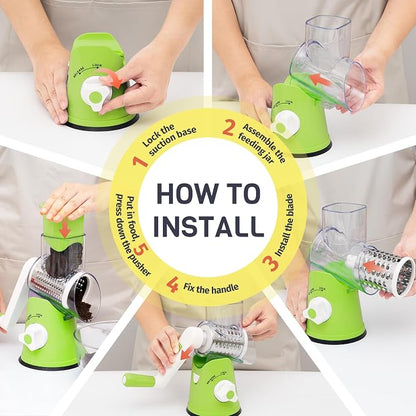 HOW TO INSTALL

1 Lock the suction base

2 Assemble the feeding jar

3 Install the blade

4 Fix the handle

5 Put in food, press down the pusher